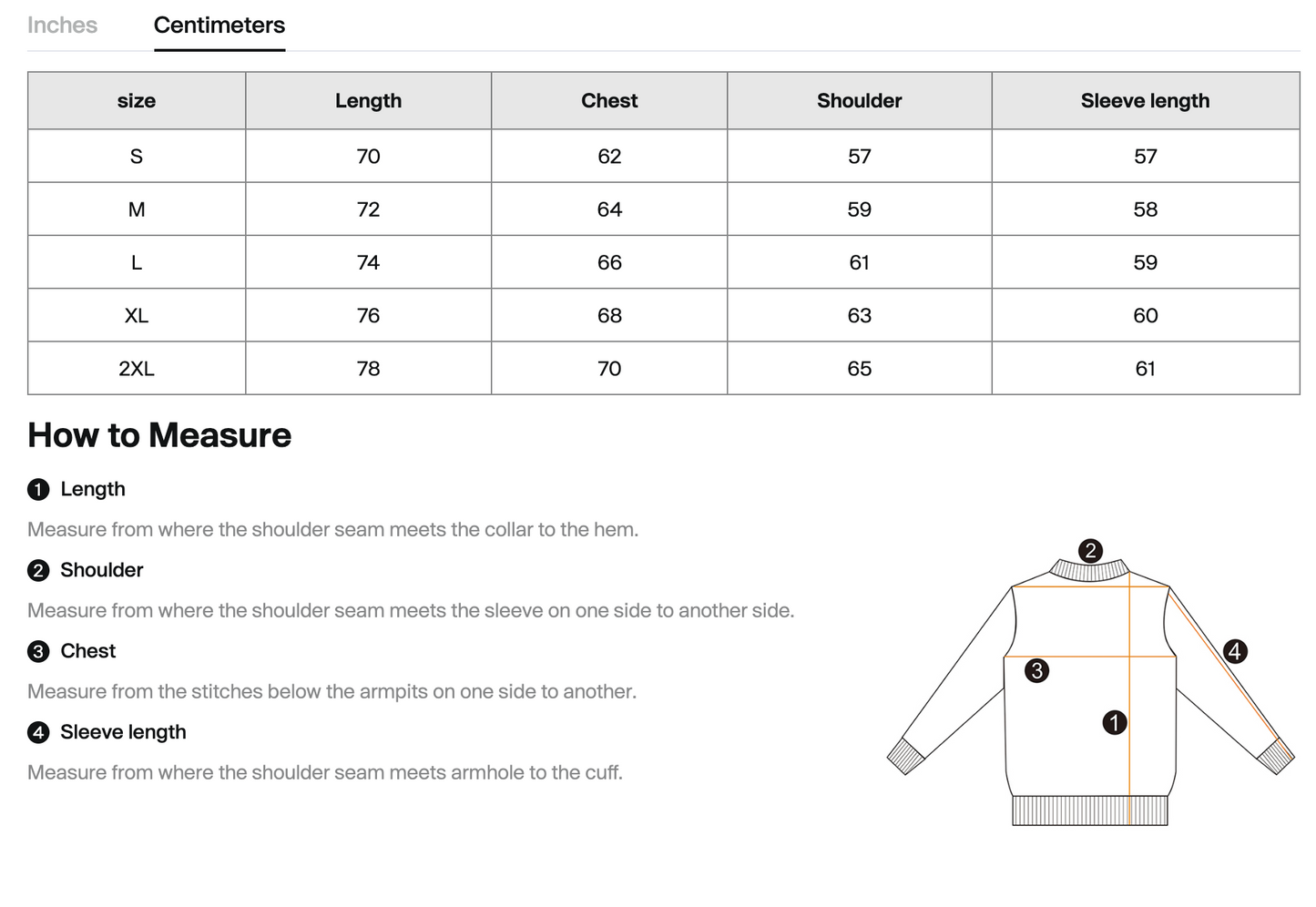 Inches Centimeters

| size | Length | Chest | Shoulder | Sleeve length |
|---|---|---|---|---|
| S | 70 | 62 | 57 | 57 |
| M | 72 | 64 | 59 | 58 |
| L | 74 | 66 | 61 | 59 |
| XL | 76 | 68 | 63 | 60 |
| 2XL | 78 | 70 | 65 | 61 |

How to Measure

1 Length

Measure from where the shoulder seam meets the collar to the hem.

2 Shoulder

Measure from where the shoulder seam meets the sleeve on one side to another side.

3 Chest

Measure from the stitches below the armpits on one side to another.

4 Sleeve length

Measure from where the shoulder seam meets armhole to the cuff.

2
4
3
1